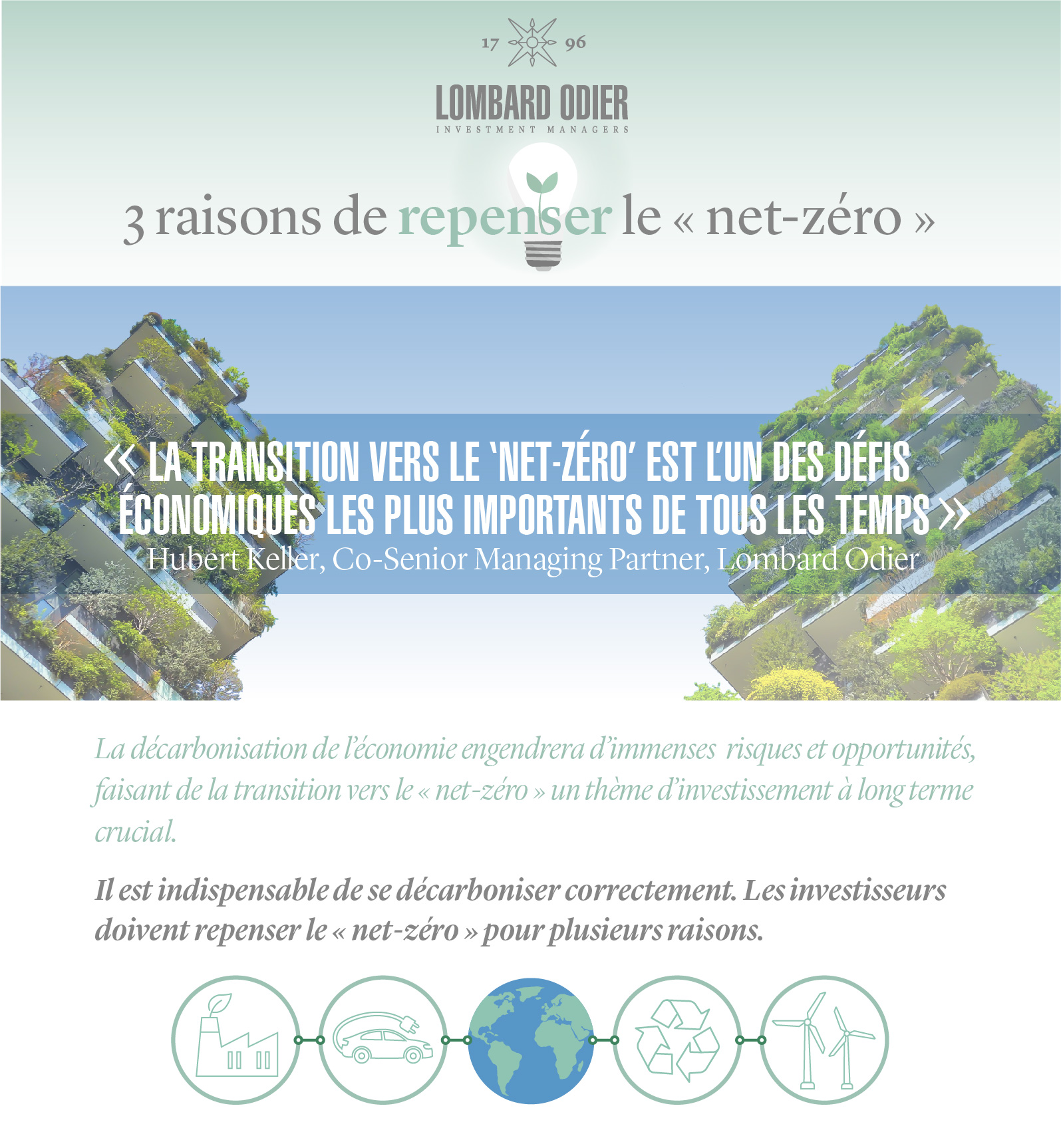 17 96

LOMBARD ODIER
INVESTMENT MANAGERS

3 raisons de repenser le « net-zéro »

« LA TRANSITION VERS LE 'NET-ZÉRO' EST L'UN DES DÉFIS ÉCONOMIQUES LES PLUS IMPORTANTS DE TOUS LES TEMPS »
Hubert Keller, Co-Senior Managing Partner, Lombard Odier

La décarbonisation de l'économie engendrera d'immenses risques et opportunités, faisant de la transition vers le « net-zéro » un thème d'investissement à long terme crucial.

Il est indispensable de se décarboniser correctement. Les investisseurs doivent repenser le « net-zéro » pour plusieurs raisons.