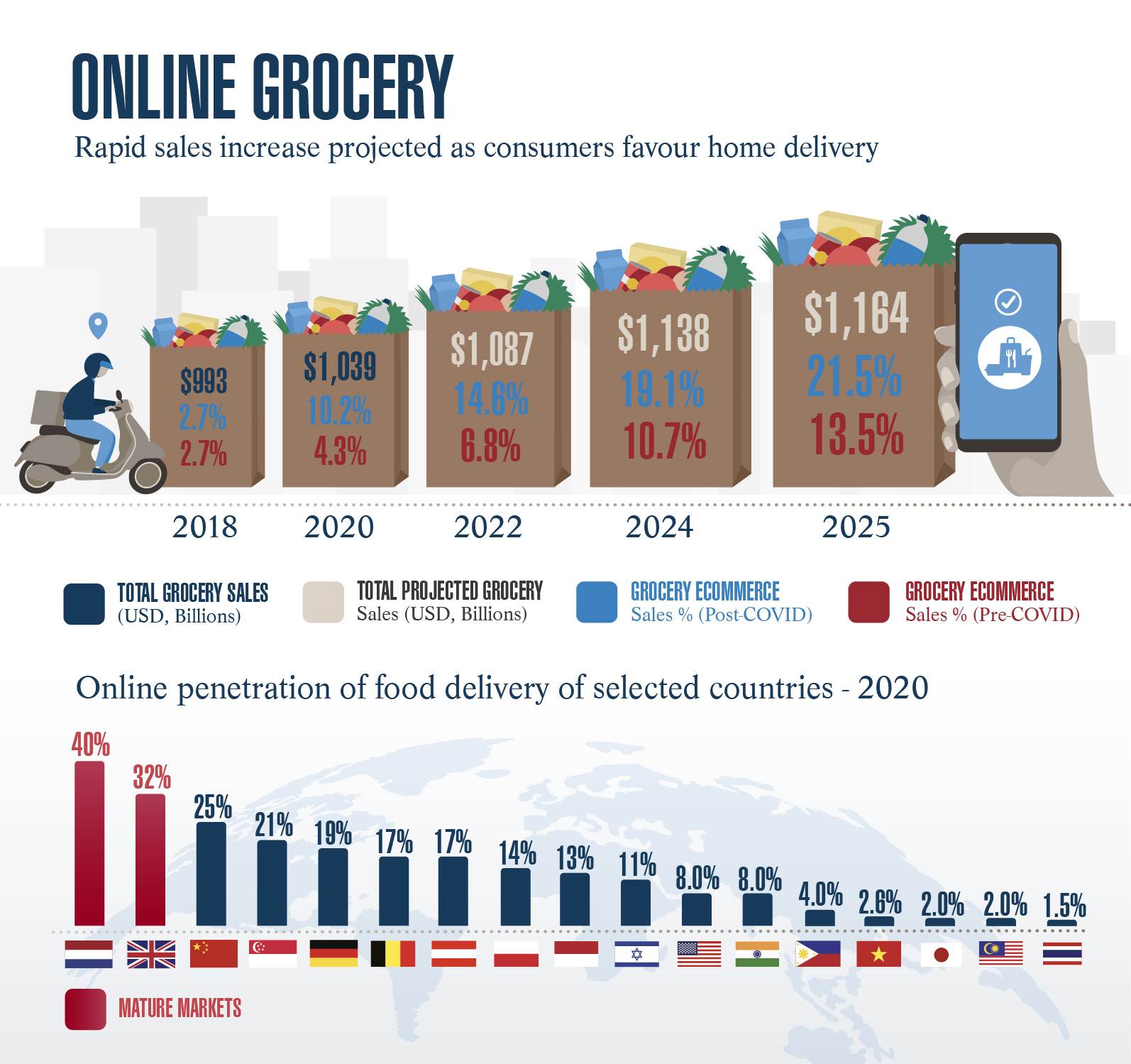 ONLINE GROCERY

Rapid sales increase projected as consumers favour home delivery

$993
2.7%
2.7%

$1,039
10.2%
4.3%

$1,087
14.6%
6.8%

$1,138
19.1%
10.7%

$1,164
21.5%
13.5%

2018 2020 2022 2024 2025

TOTAL GROCERY SALES (USD, Billions)
TOTAL PROJECTED GROCERY Sales (USD, Billions)
GROCERY ECOMMERCE Sales % (Post-COVID)
GROCERY ECOMMERCE Sales % (Pre-COVID)

Online penetration of food delivery of selected countries - 2020

40% 32% 25% 21% 19% 17% 17% 14% 13% 11% 8.0% 8.0% 4.0% 2.6% 2.0% 2.0% 1.5%

MATURE MARKETS