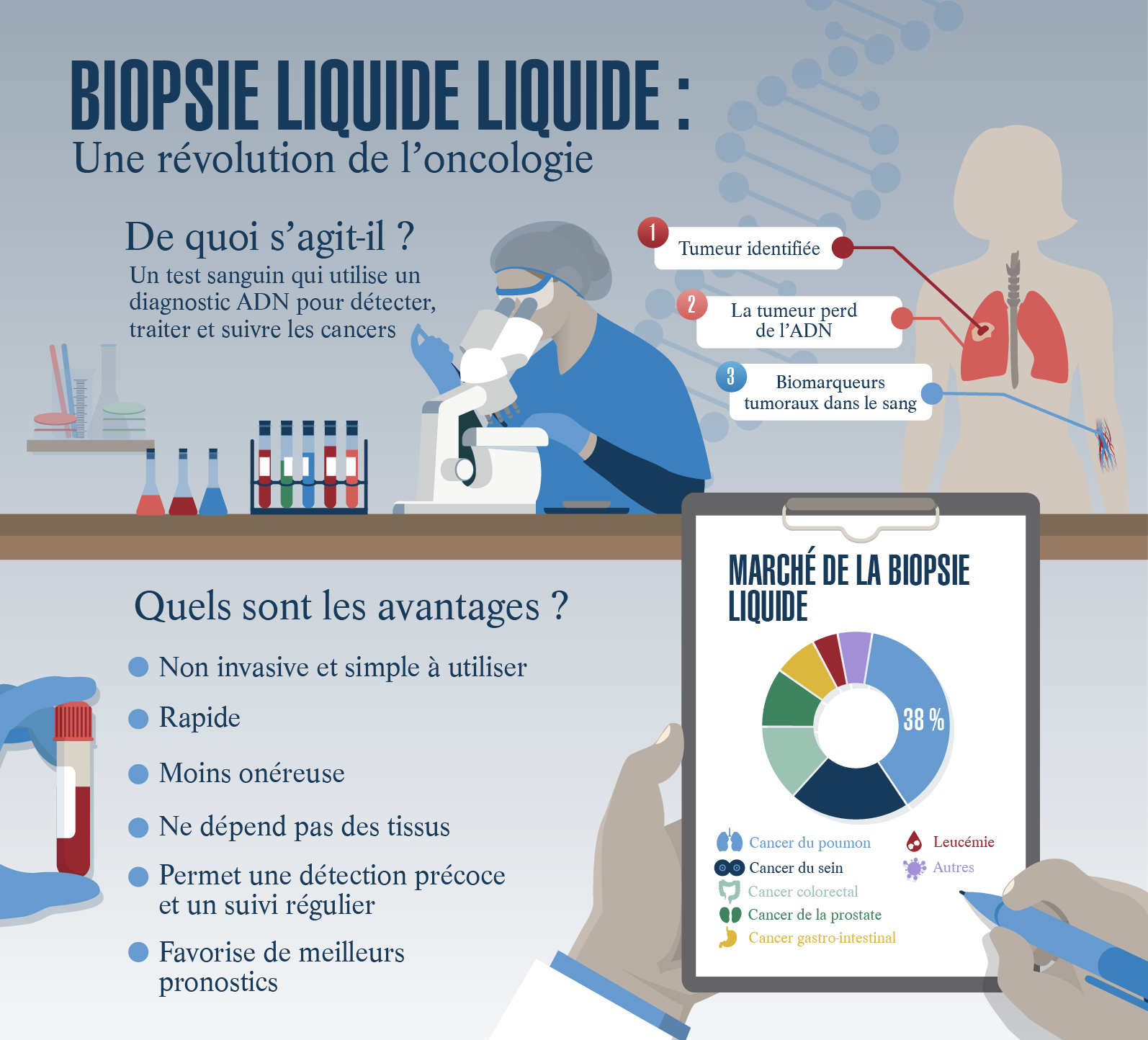 BIOPSIE LIQUIDE LIQUIDE :
Une révolution de l'oncologie

De quoi s'agit-il ?
Un test sanguin qui utilise un diagnostic ADN pour détecter, traiter et suivre les cancers

1 Tumeur identifiée

2 La tumeur perd de l'ADN

3 Biomarqueurs tumoraux dans le sang

Quels sont les avantages ?

Non invasive et simple à utiliser

Rapide

Moins onéreuse

Ne dépend pas des tissus

Permet une détection précoce et un suivi régulier

Favorise de meilleurs pronostics

MARCHÉ DE LA BIOPSIE LIQUIDE

38 %

Cancer du poumon
Cancer du sein
Cancer colorectal
Cancer de la prostate
Cancer gastro-intestinal
Leucémie
Autres