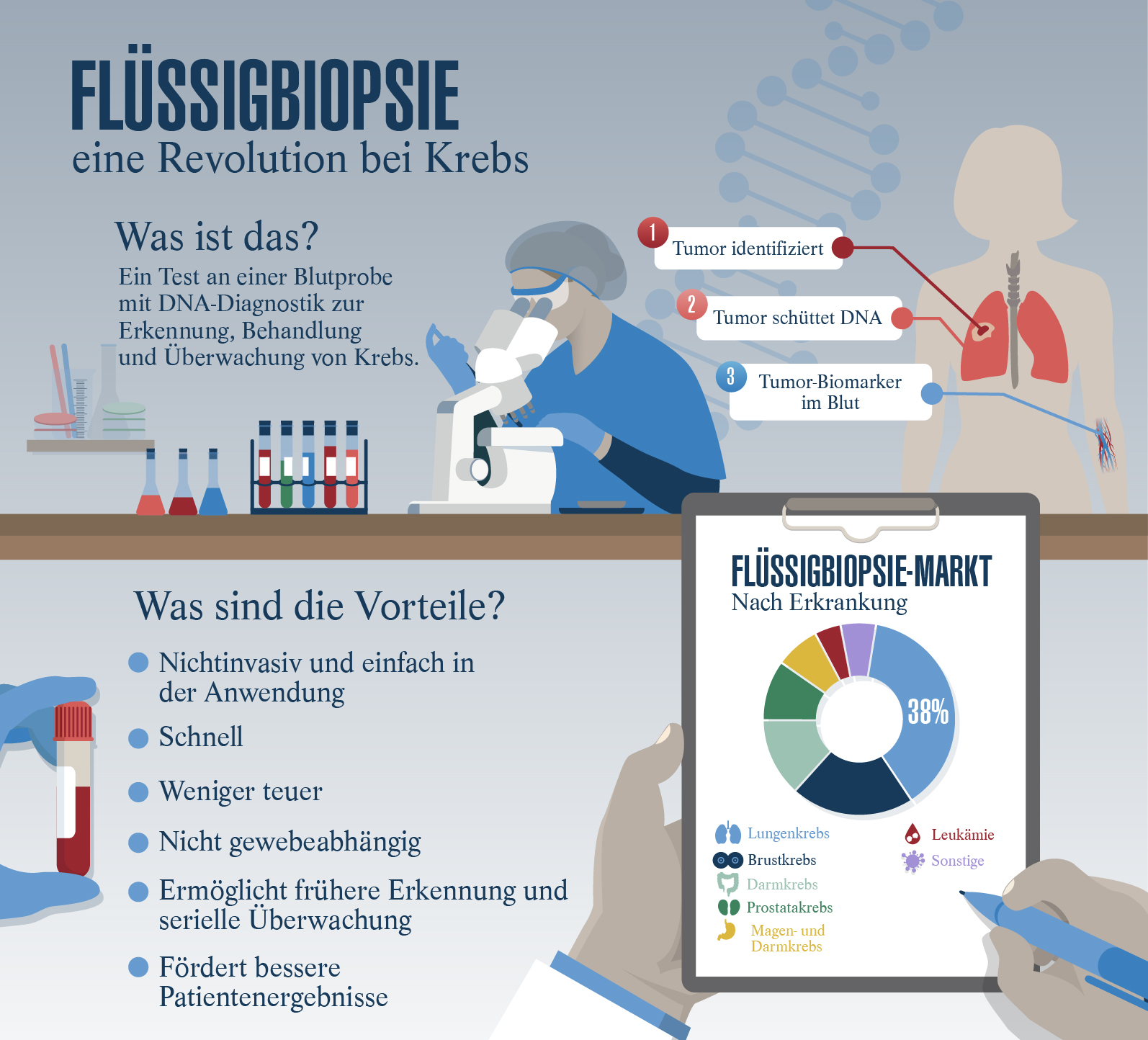 FLÜSSIGBIOPSIE
eine Revolution bei Krebs

Was ist das?
Ein Test an einer Blutprobe mit DNA-Diagnostik zur Erkennung, Behandlung und Überwachung von Krebs.

1 Tumor identifiziert

2 Tumor schüttet DNA

3 Tumor-Biomarker im Blut

Was sind die Vorteile?

Nichtinvasiv und einfach in der Anwendung

Schnell

Weniger teuer

Nicht gewebeabhängig

Ermöglicht frühere Erkennung und serielle Überwachung

Fördert bessere Patientenergebnisse

FLÜSSIGBIOPSIE-MARKT
Nach Erkrankung

38%

Lungenkrebs
Brustkrebs
Darmkrebs
Prostatakrebs
Magen- und Darmkrebs
Leukämie
Sonstige